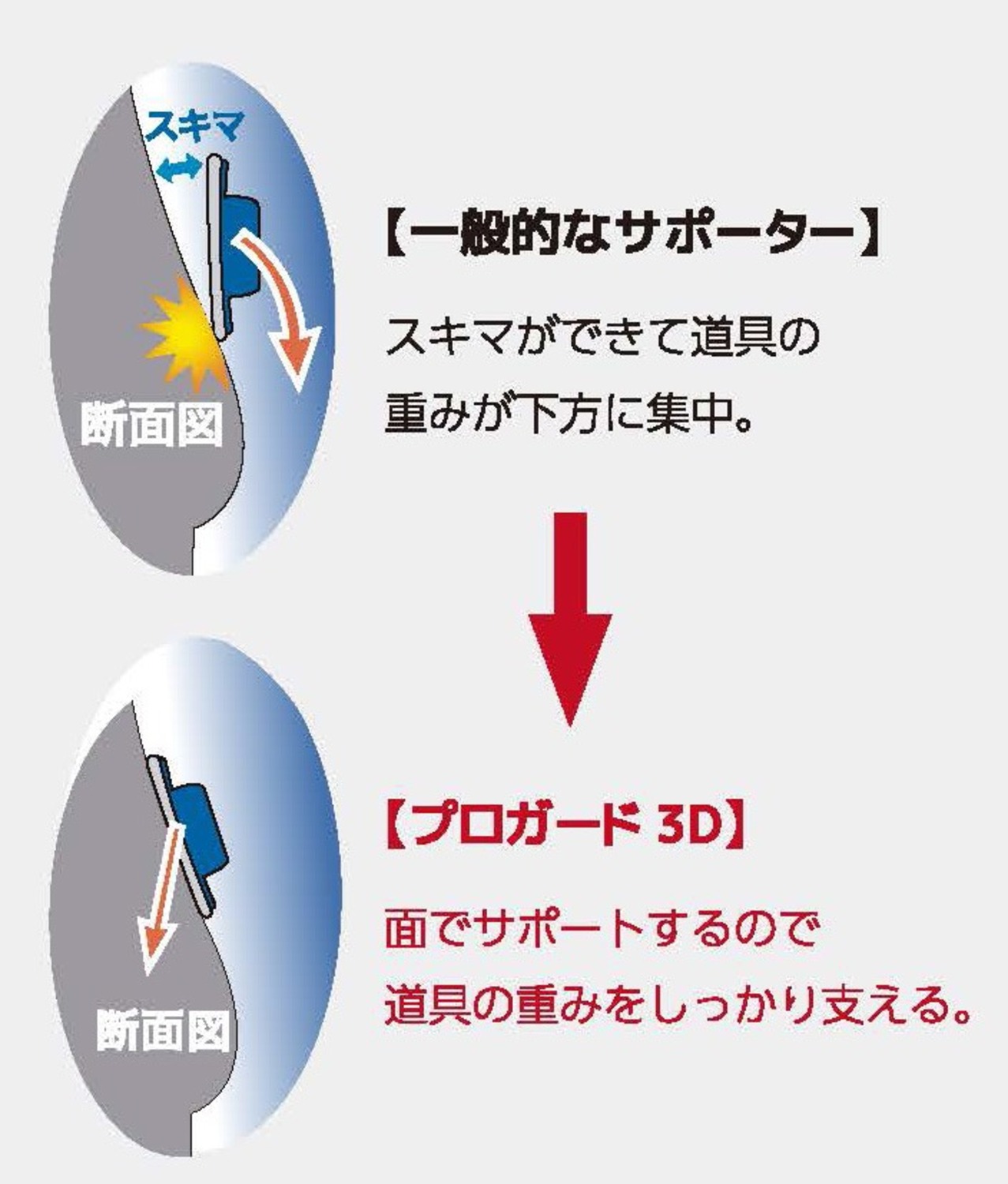 スキマ

断面図

【一般的なサポーター】

スキマができて道具の重みが下方に集中。

断面図

【プロガード 3D】

面でサポートするので道具の重みをしっかり支える。