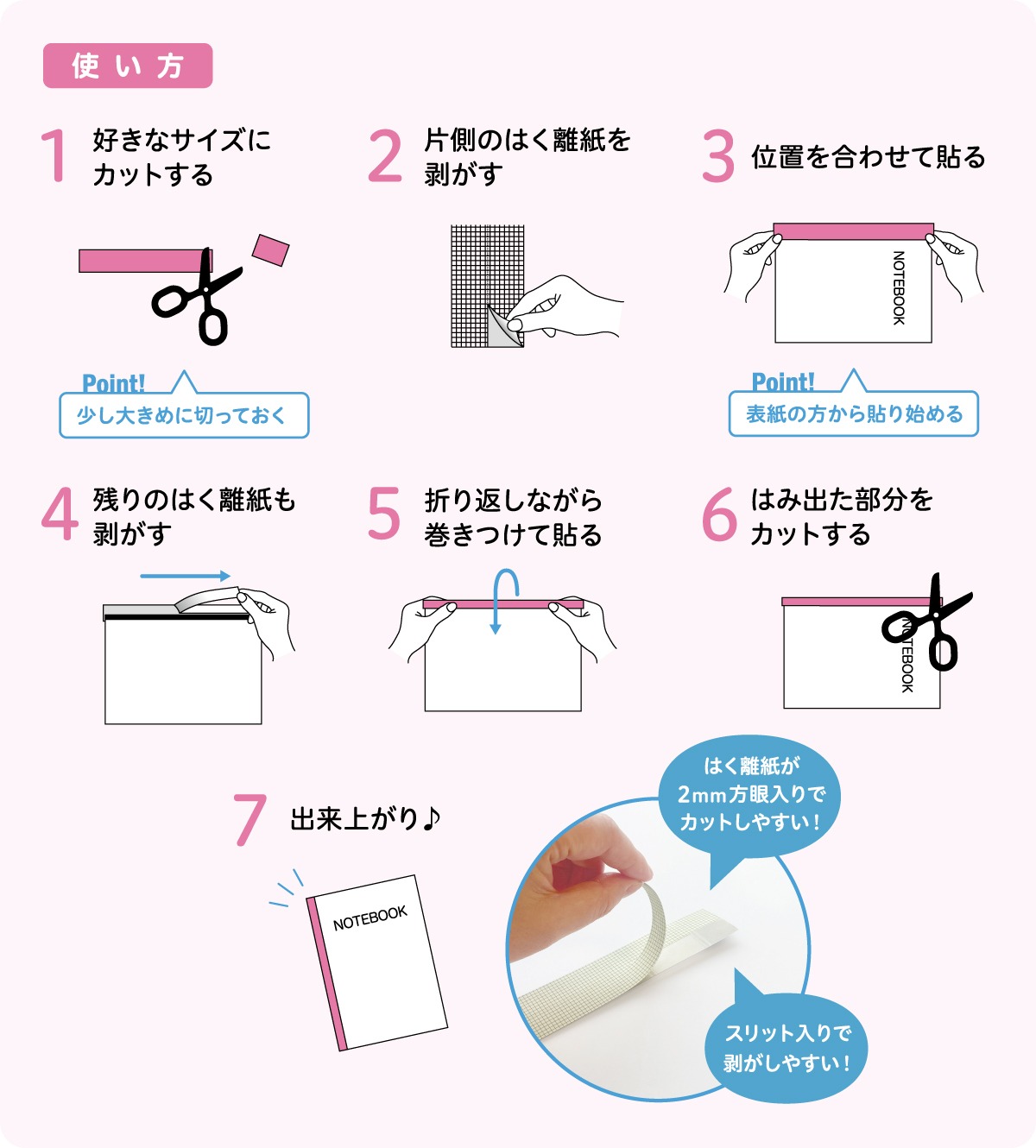 使い方

1 好きなサイズにカットする

Point!
少し大きめに切っておく

2 片側のはく離紙を剥がす

3 位置を合わせて貼る

NOTEBOOK

Point!
表紙の方から貼り始める

4 残りのはく離紙も剥がす

5 折り返しながら巻きつけて貼る

6 はみ出た部分をカットする

NOTEBOOK

7 出来上がり♪

NOTEBOOK

はく離紙が2mm方眼入りでカットしやすい！

スリット入りで剥がしやすい！