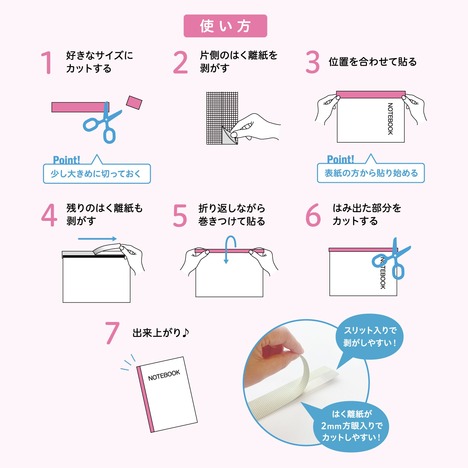 使い方

1 好きなサイズにカットする

Point!
少し大きめに切っておく

2 片側のはく離紙を剥がす

3 位置を合わせて貼る

NOTEBOOK

Point!
表紙の方から貼り始める

4 残りのはく離紙も剥がす

5 折り返しながら巻きつけて貼る

6 はみ出た部分をカットする

NOTEBOOK

7 出来上がり♪

NOTEBOOK

スリット入りで剥がしやすい!

はく離紙が2mm方眼入りでカットしやすい!