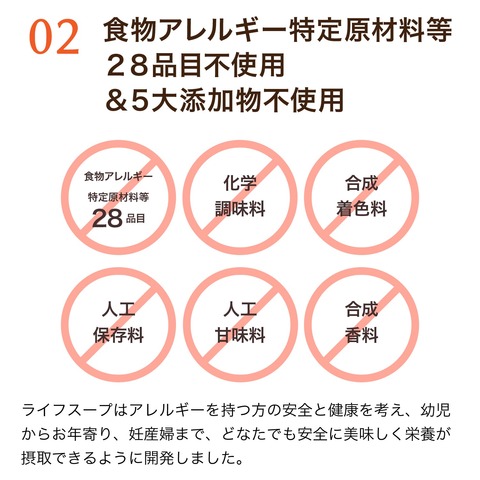 02 食物アレルギー特定原材料等
28品目不使用
&5大添加物不使用

食物アレルギー
特定原材料等
28品目

化学
調味料

合成
着色料

人工
保存料

人工
甘味料

合成
香料

ライフスープはアレルギーを持つ方の安全と健康を考え、幼児からお年寄り、妊産婦まで、どなたでも安全に美味しく栄養が摂取できるように開発しました。