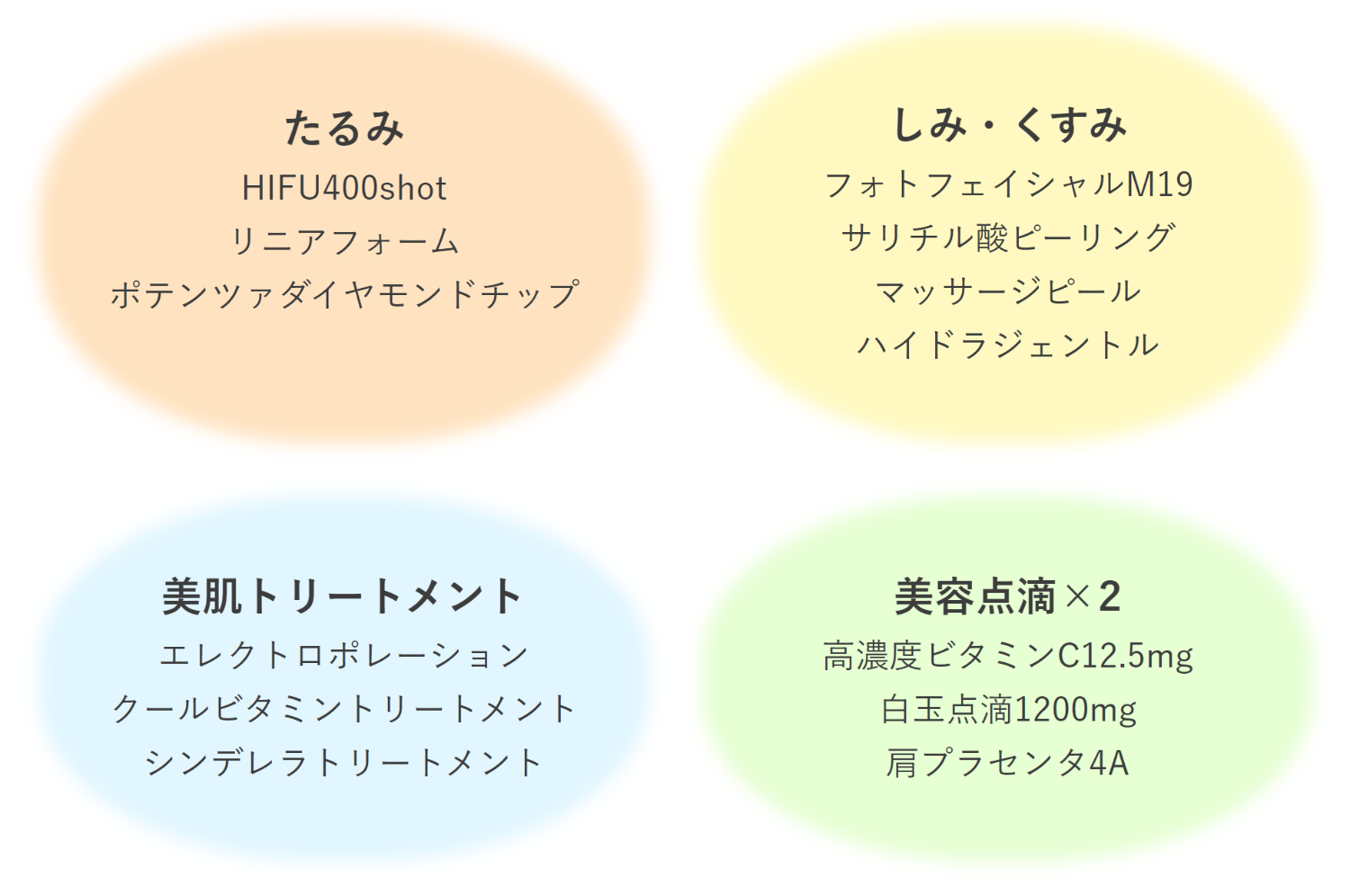 たるみ
HIFU400shot
リニアフォーム
ポテンツァダイヤモンドチップ

しみ・くすみ
フォトフェイシャルM19
サリチル酸ピーリング
マッサージピール
ハイドラジェントル

美肌トリートメント
エレクトロポレーション
クールビタミントリートメント
シンデレラトリートメント

美容点滴×2
高濃度ビタミンC12.5mg
白玉点滴1200mg
肩プラセンタ4A