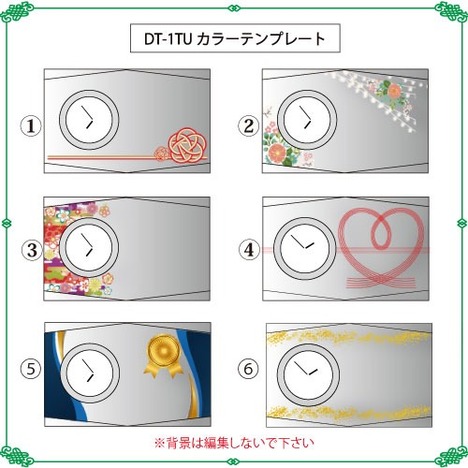 DT-1TU カラーテンプレート

①

②

③

④

⑤

⑥

※背景は編集しないで下さい