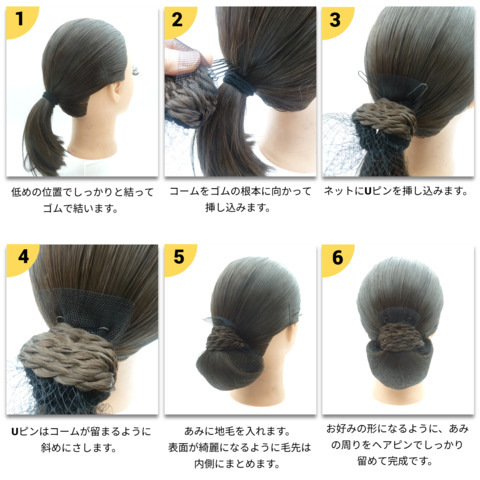 1

低めの位置でしっかりと結ってゴムで結います。

2

コームをゴムの根本に向かって挿し込みます。

3

ネットにUピンを挿し込みます。

4

Uピンはコームが留まるように斜めにさします。

5

あみに地毛を入れます。
表面が綺麗になるように毛先は内側にまとめます。

6

お好みの形になるように、あみの周りをヘアピンでしっかり留めて完成です。