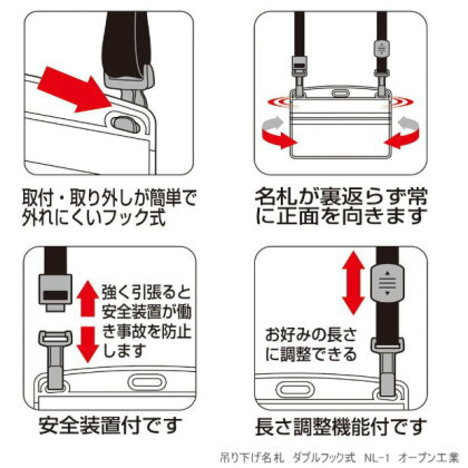 取付・取り外しが簡単で外れにくいフック式

名札が裏返らず常に正面を向きます

強く引張ると安全装置が働き事故を防止します

安全装置付です

お好みの長さに調整できる

長さ調整機能付です

吊り下げ名札　ダブルフック式　NL-1　オープン工業