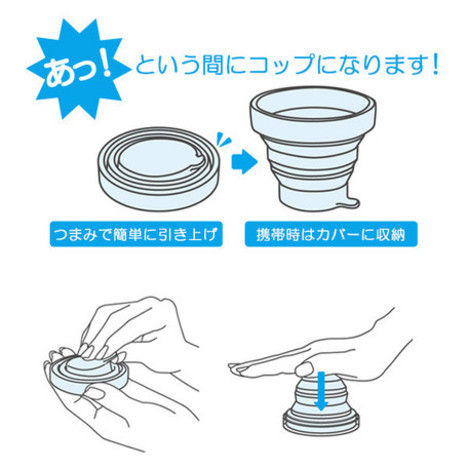 あっ！という間にコップになります！

つまみで簡単に引き上げ

携帯時はカバーに収納