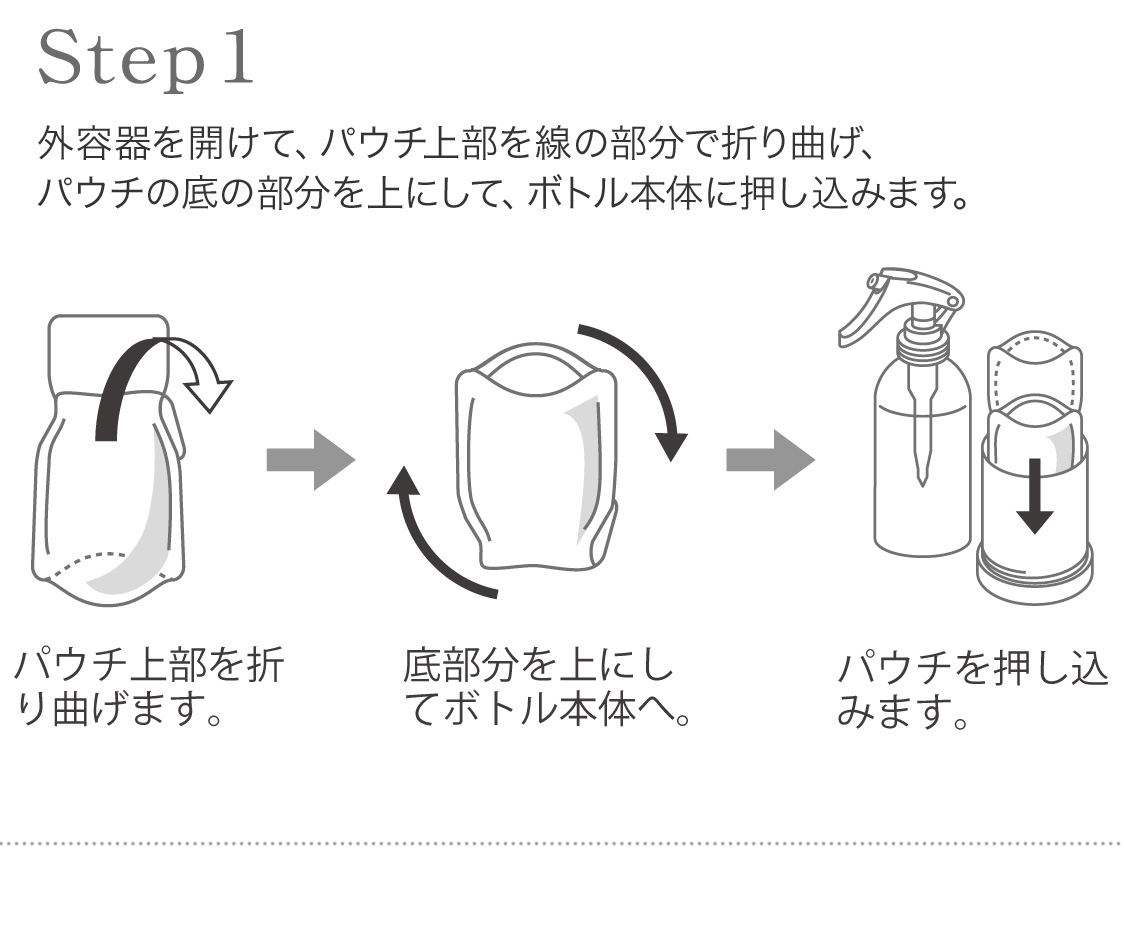 Step 1

外容器を開けて、パウチ上部を線の部分で折り曲げ、パウチの底の部分を上にして、ボトル本体に押し込みます。

パウチ上部を折り曲げます。

底部分を上にしてボトル本体へ。

パウチを押し込みます。