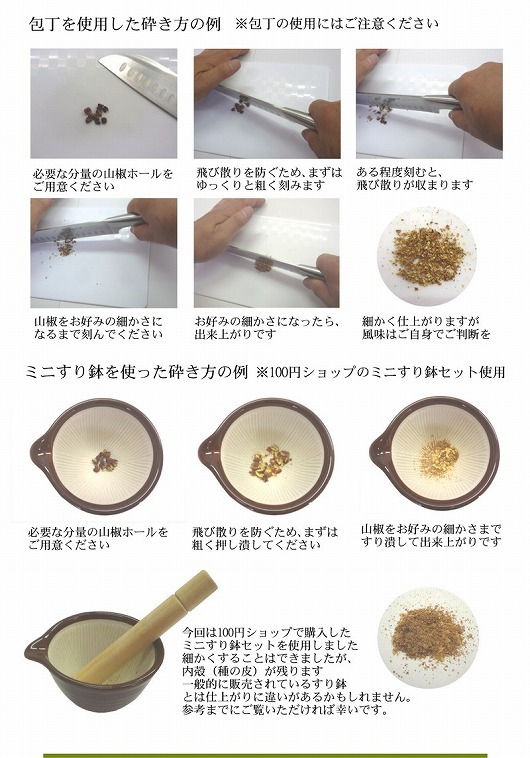 包丁を使用した砕き方の例　※包丁の使用にはご注意ください

必要な分量の山椒ホールをご用意ください

飛び散りを防ぐため、まずはゆっくりと粗く刻みます

ある程度刻むと、飛び散りが収まります

山椒をお好みの細かさになるまで刻んでください

お好みの細かさになったら、出来上がりです

細かく仕上がりますが風味はご自身でご判断を

ミニすり鉢を使った砕き方の例　※100円ショップのミニすり鉢セット使用

必要な分量の山椒ホールをご用意ください

飛び散りを防ぐため、まずは粗く押し潰してください

山椒をお好みの細かさまですり潰して出来上がりです

今回は100円ショップで購入したミニすり鉢セットを使用しました
細かくすることはできましたが、内殻（種の皮）が残ります
一般的に販売されているすり鉢とは仕上がりに違いがあるかもしれません。
参考までにご覧いただければ幸いです。